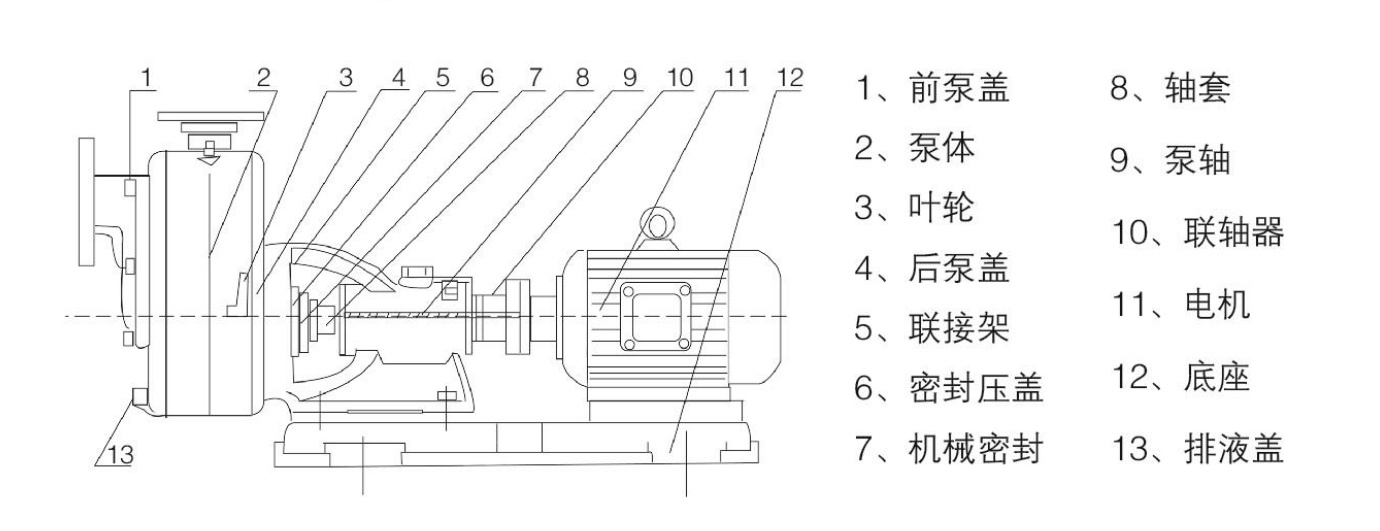 1 2 3 4 5 6 7 8 9 10 11 12

13

1、前泵盖
2、泵体
3、叶轮
4、后泵盖
5、联接架
6、密封压盖
7、机械密封

8、轴套
9、泵轴
10、联轴器
11、电机
12、底座
13、排液盖